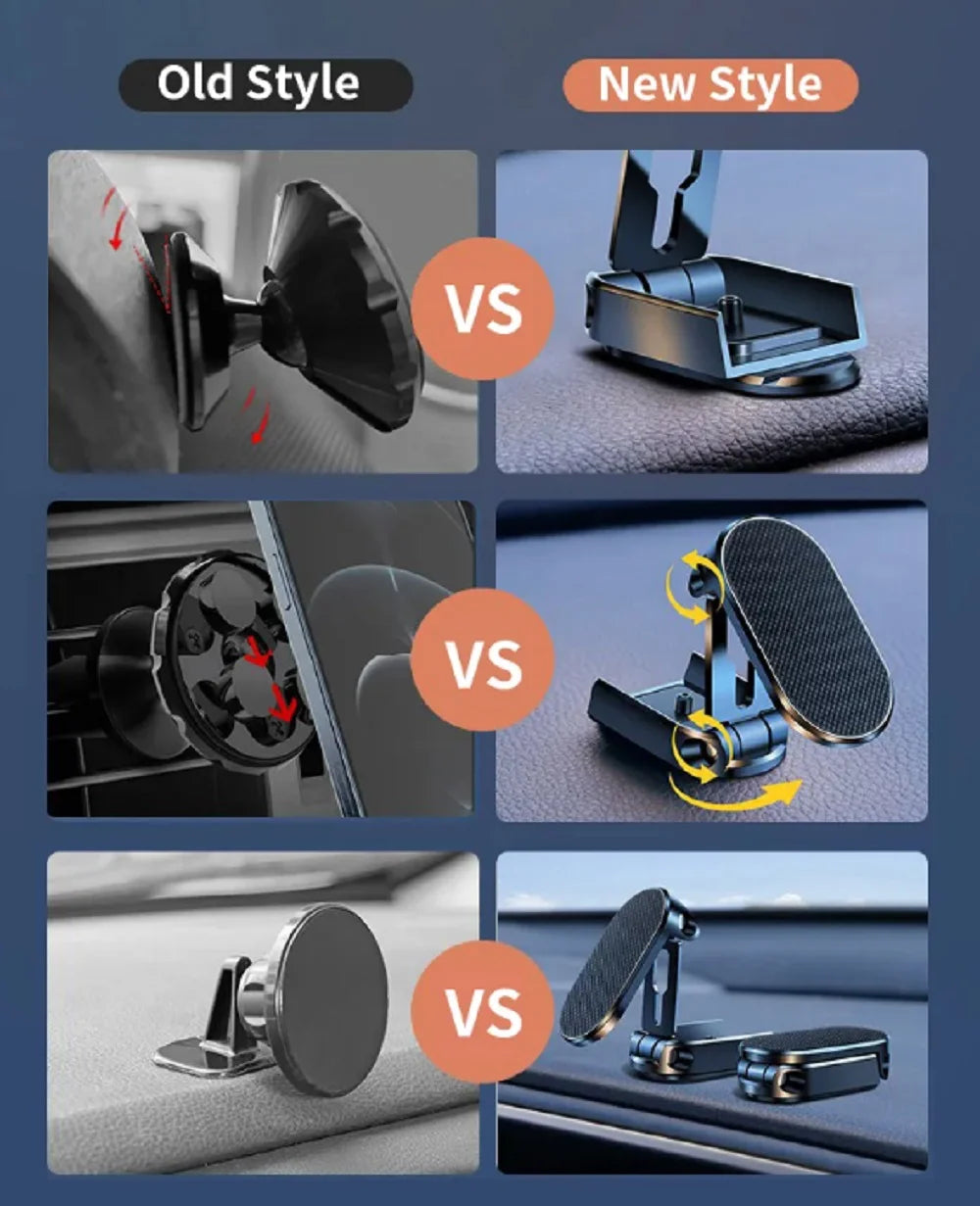 Old Style

New Style

VS

VS

VS